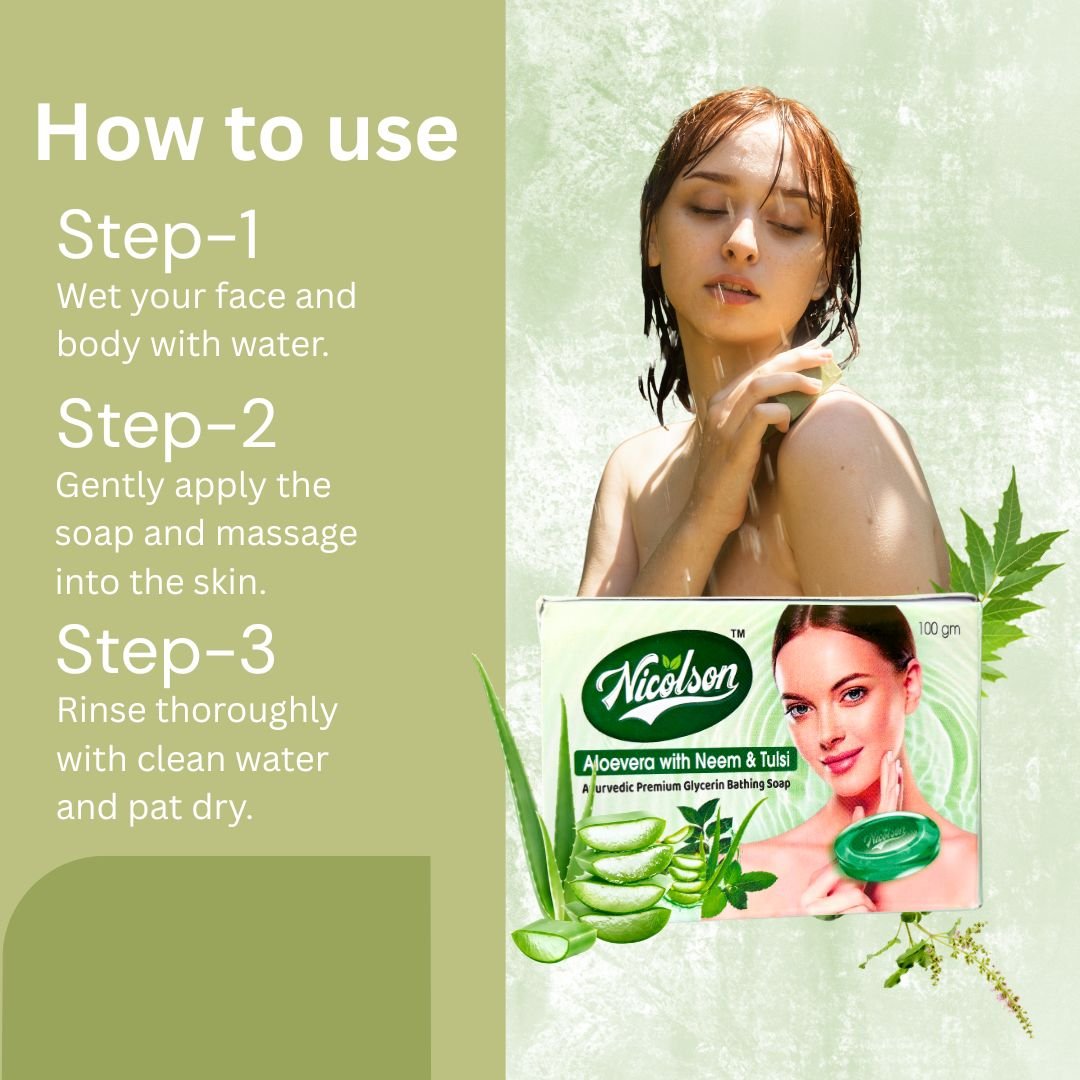 How to use

Step-1
Wet your face and body with water.

Step-2
Gently apply the soap and massage into the skin.

Step-3
Rinse thoroughly with clean water and pat dry.

Nicolson™

100 gm

Aloevera with Neem & Tulsi

Ayurvedic Premium Glycerin Bathing Soap

Nicolson